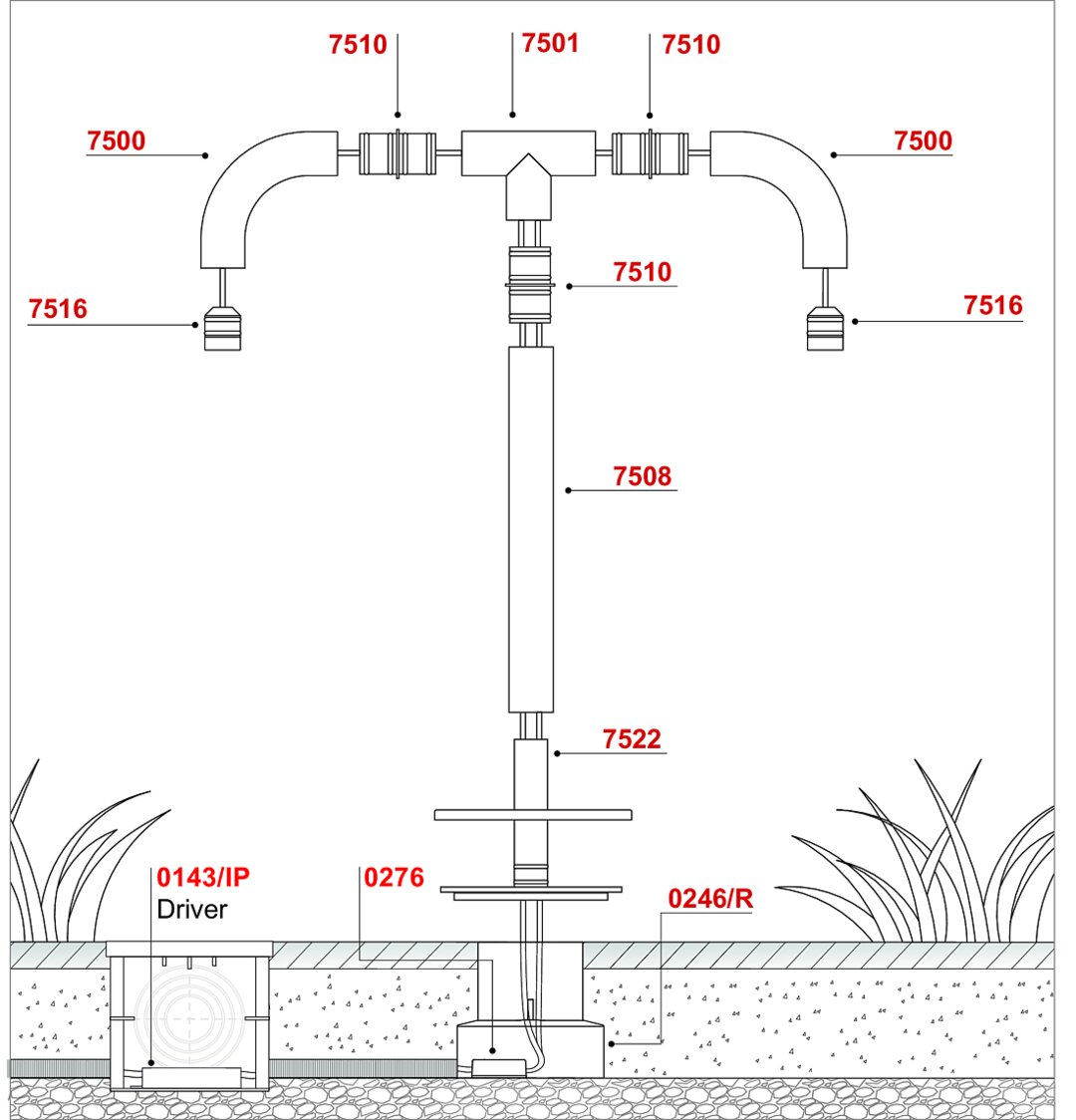 7510
7501
7510
7500
7500
7510
7516
7516
7508
7522
0143/IP
Driver
0276
0246/R