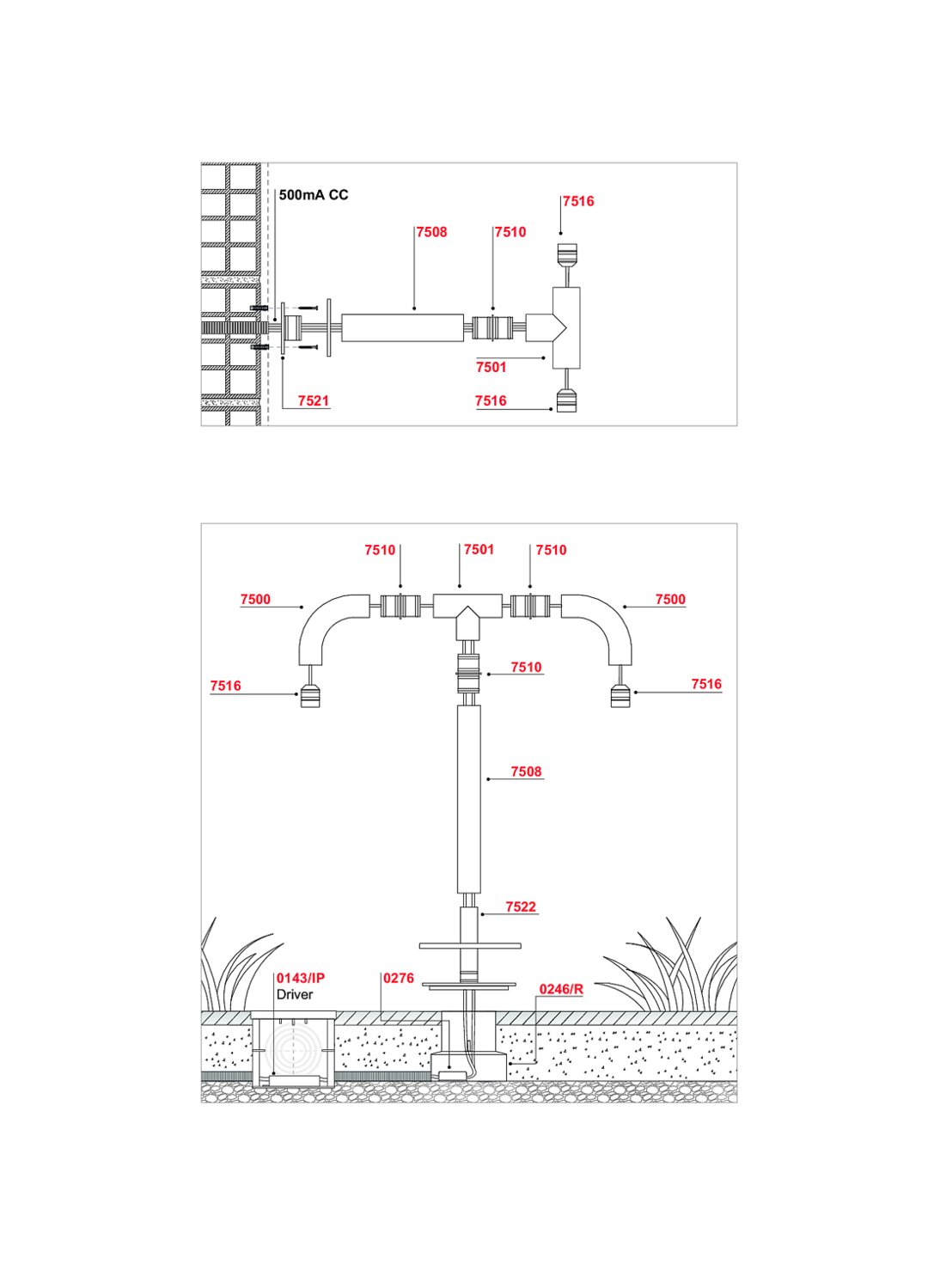 500mA CC
7516
7508
7510
7501
7521
7516

7510
7501
7510
7500
7500
7510
7516
7516
7508
7522
0143/IP
Driver
0276
0246/R